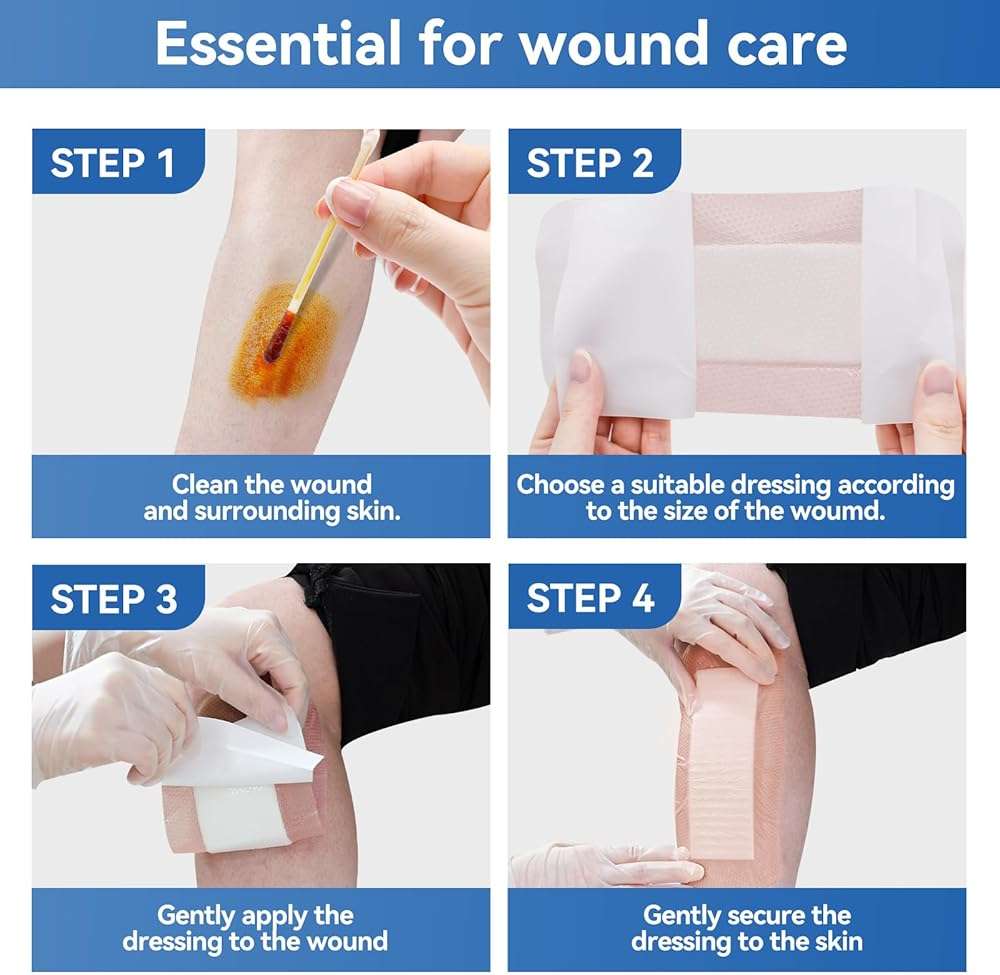 Essential for wound care

STEP 1

Clean the wound and surrounding skin.

STEP 2

Choose a suitable dressing according to the size of the woumd.

STEP 3

Gently apply the dressing to the wound

STEP 4

Gently secure the dressing to the skin