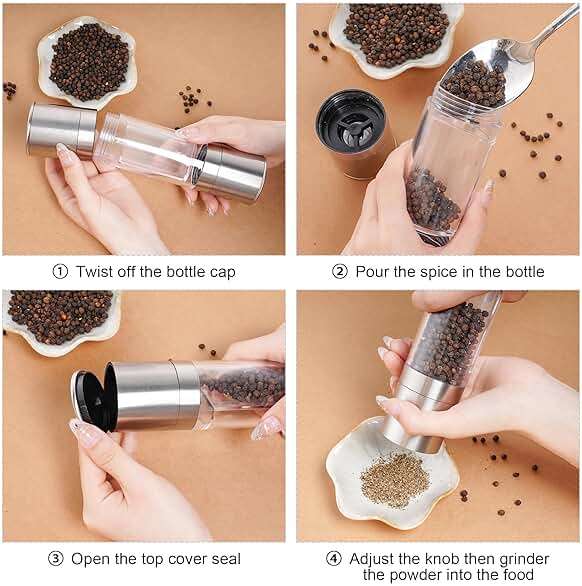 ① Twist off the bottle cap

② Pour the spice in the bottle

③ Open the top cover seal

④ Adjust the knob then grinder the powder into the food