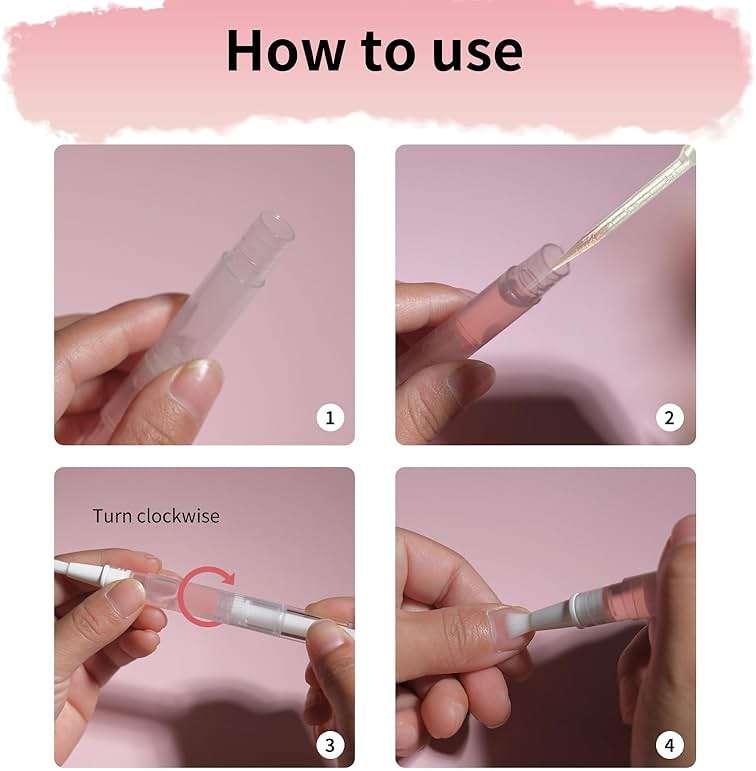 How to use

1

2

Turn clockwise

3

4