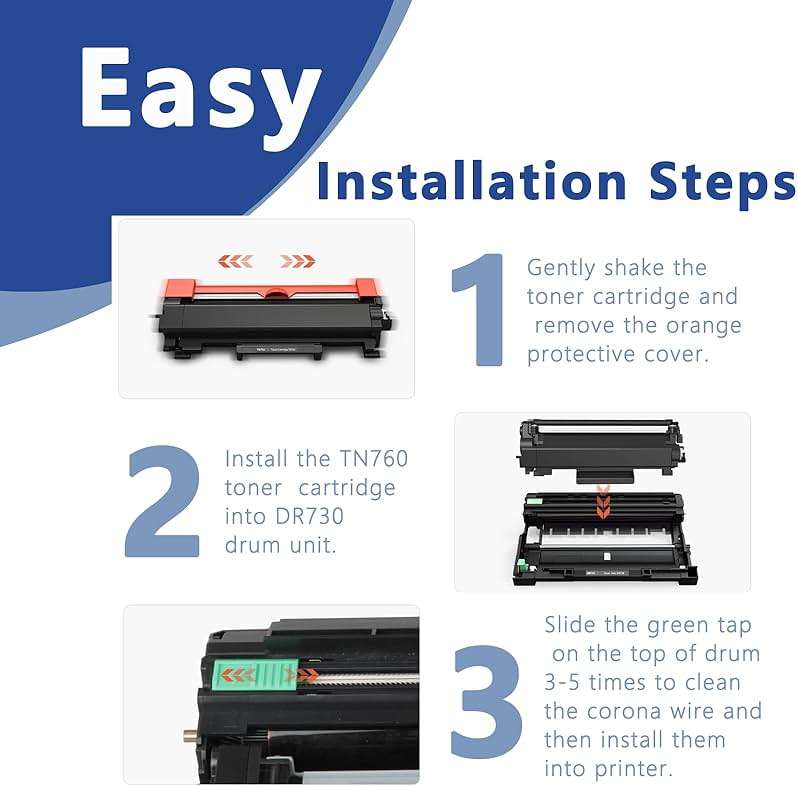 Easy
Installation Steps

1 Gently shake the toner cartridge and remove the orange protective cover.

2 Install the TN760 toner cartridge into DR730 drum unit.

3 Slide the green tap on the top of drum 3-5 times to clean the corona wire and then install them into printer.