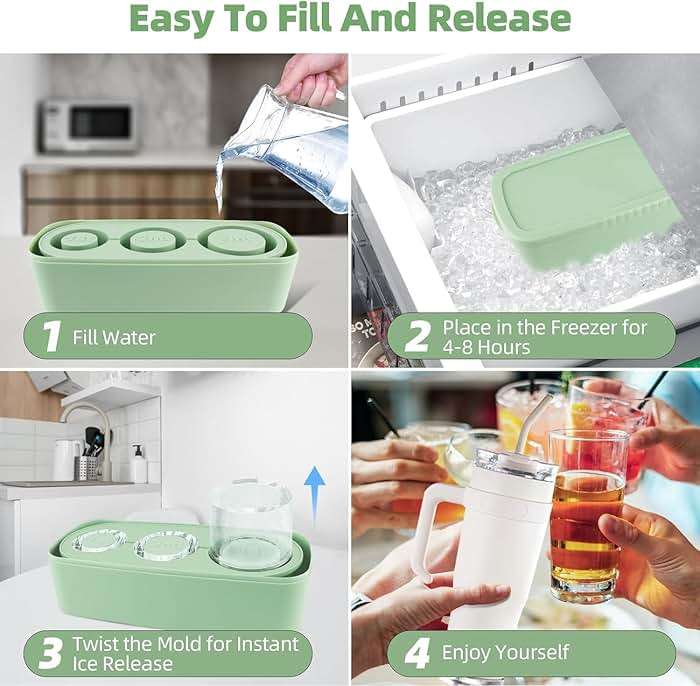 Easy To Fill And Release

1 Fill Water

2 Place in the Freezer for 4-8 Hours

3 Twist the Mold for Instant Ice Release

4 Enjoy Yourself