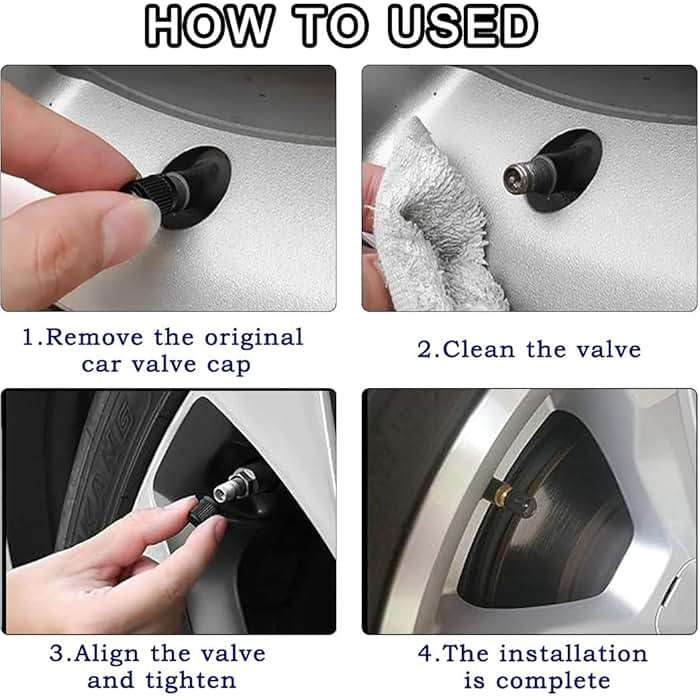 HOW TO USED

1.Remove the original car valve cap

2.Clean the valve

3.Align the valve and tighten

4.The installation is complete