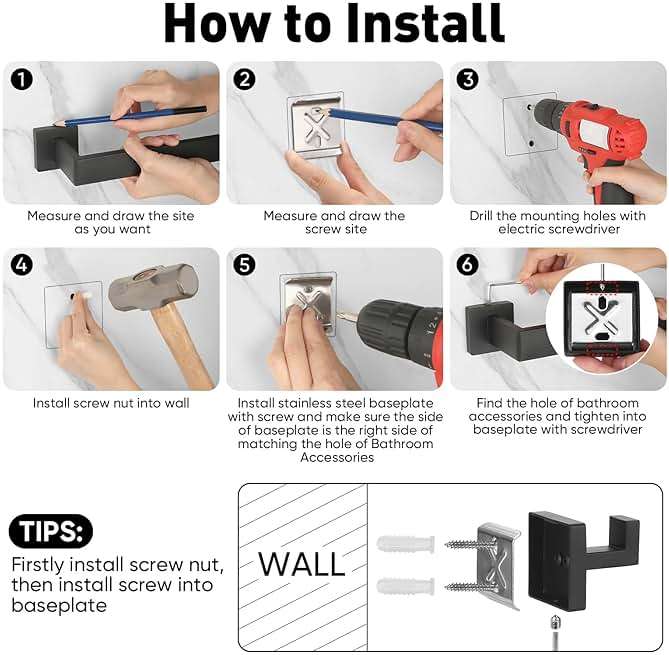 How to Install

1
Measure and draw the site as you want

2
Measure and draw the screw site

3
Drill the mounting holes with electric screwdriver

4
Install screw nut into wall

5
Install stainless steel baseplate with screw and make sure the side of baseplate is the right side of matching the hole of Bathroom Accessories

6
Find the hole of bathroom accessories and tighten into baseplate with screwdriver

TIPS:
Firstly install screw nut, then install screw into baseplate

WALL