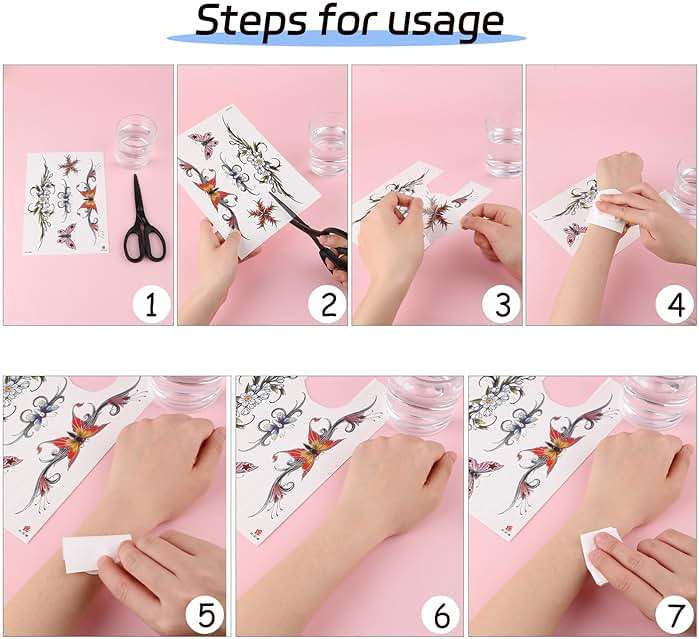 Steps for usage

1

2

3

4

5

6

7