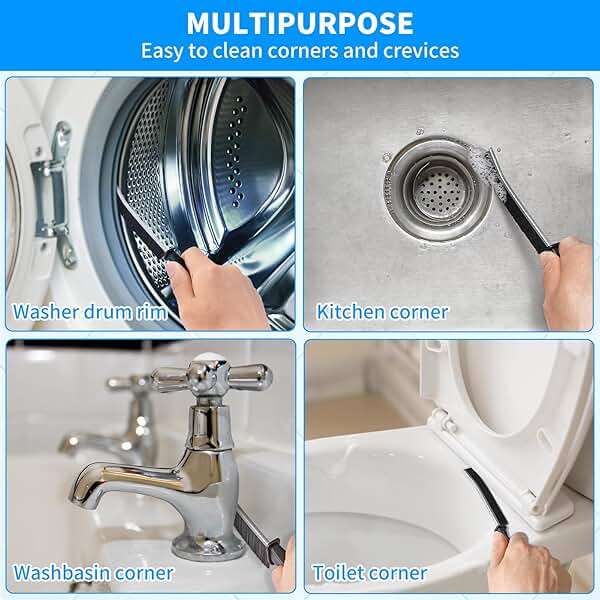 MULTIPURPOSE
Easy to clean corners and crevices

Washer drum rim

Kitchen corner

Washbasin corner

Toilet corner