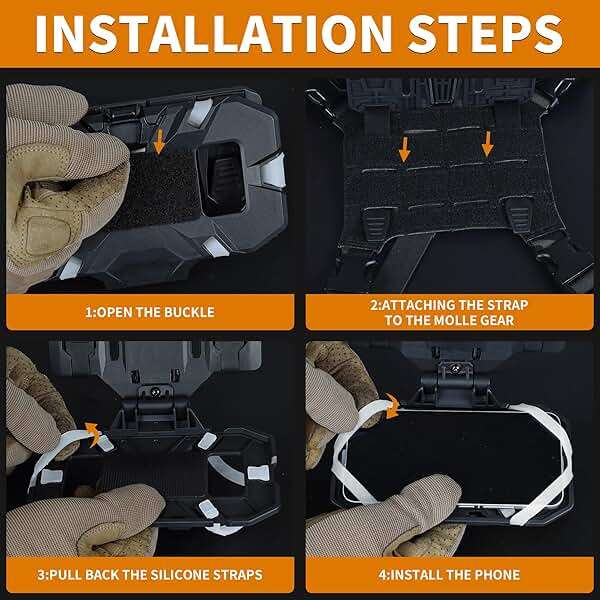 INSTALLATION STEPS

1:OPEN THE BUCKLE

2:ATTACHING THE STRAP TO THE MOLLE GEAR

3:PULL BACK THE SILICONE STRAPS

4:INSTALL THE PHONE