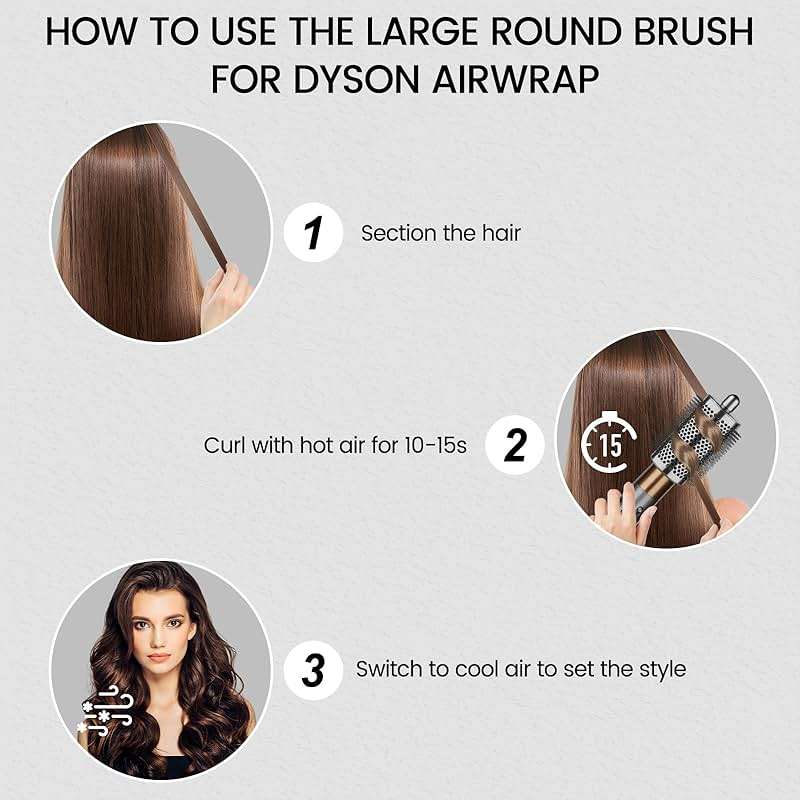 HOW TO USE THE LARGE ROUND BRUSH FOR DYSON AIRWRAP

1 Section the hair

Curl with hot air for 10-15s 2

15

3 Switch to cool air to set the style