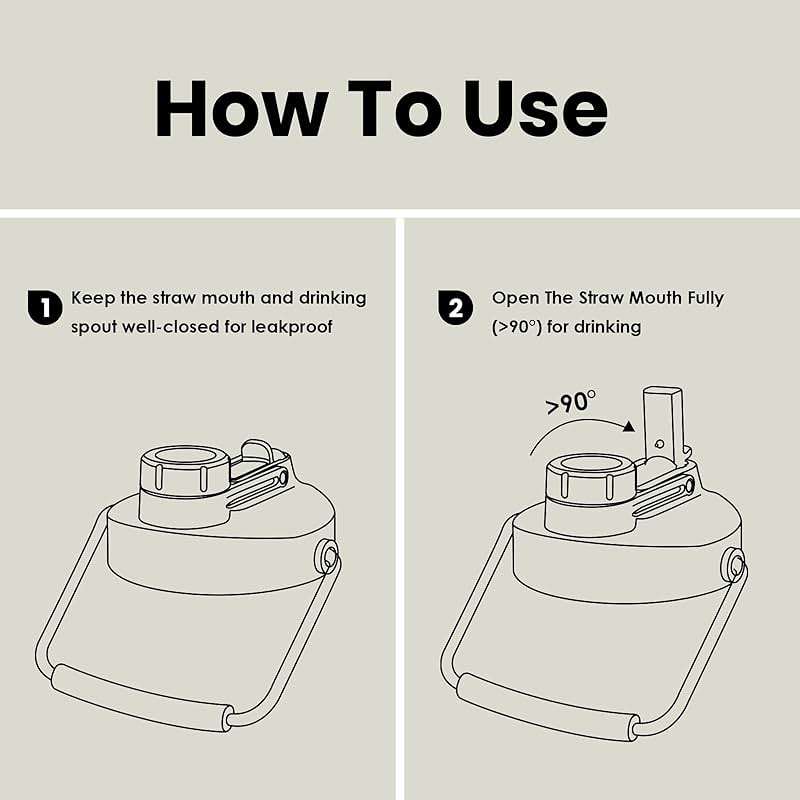 How To Use

1 Keep the straw mouth and drinking spout well-closed for leakproof

2 Open The Straw Mouth Fully (>90°) for drinking

>90°