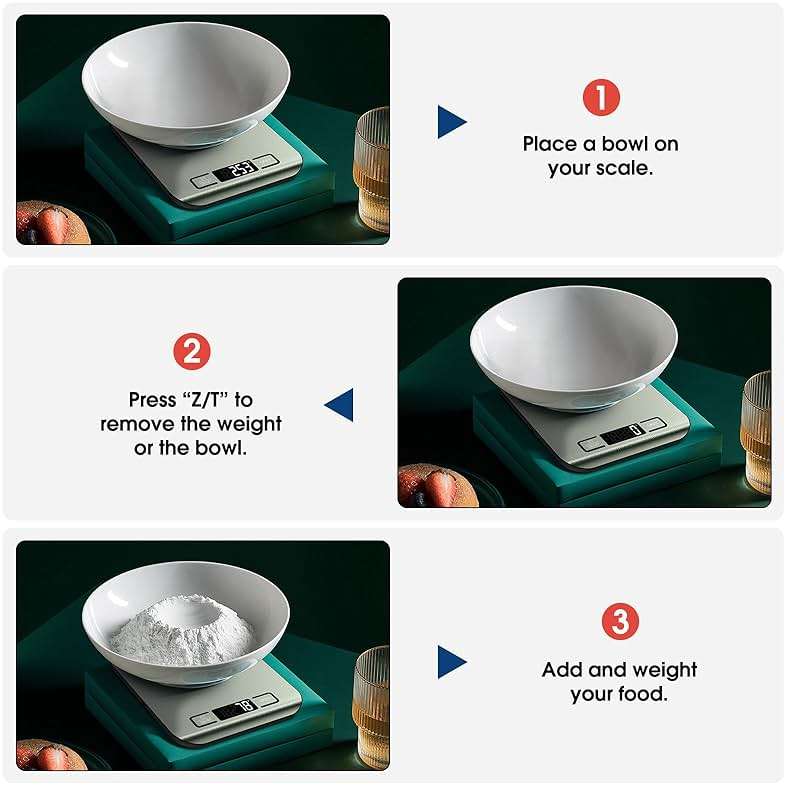 253

1

Place a bowl on your scale.

2

Press “Z/T” to remove the weight or the bowl.

0

78

3

Add and weight your food.