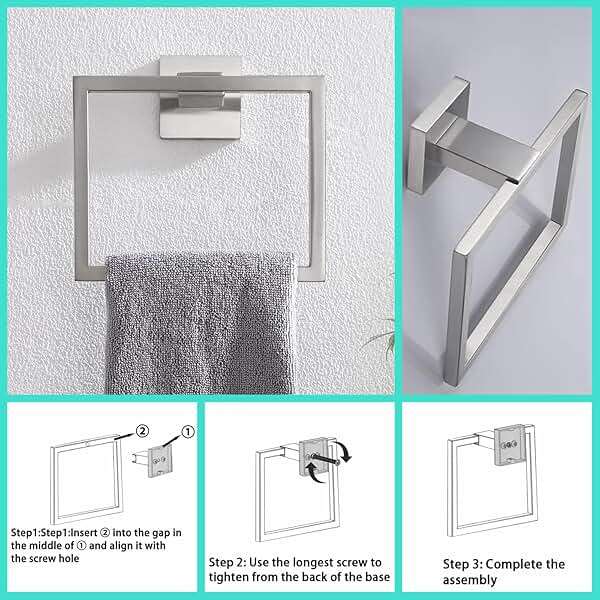 ②
①

Step1:Step1:Insert ② into the gap in the middle of ① and align it with the screw hole

Step 2: Use the longest screw to tighten from the back of the base

Step 3: Complete the assembly