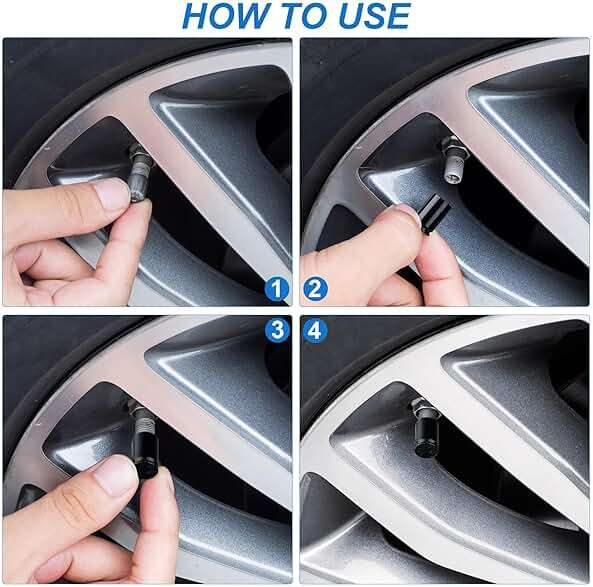 HOW TO USE

1

2

3

4