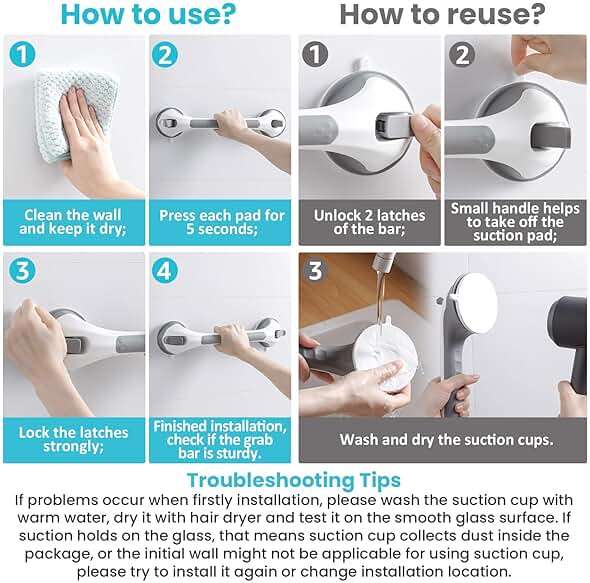 How to use?

1
Clean the wall and keep it dry;

2
Press each pad for 5 seconds;

3
Lock the latches strongly;

4
Finished installation, check if the grab bar is sturdy.

How to reuse?

1
Unlock 2 latches of the bar;

2
Small handle helps to take off the suction pad;

3
Wash and dry the suction cups.

Troubleshooting Tips
If problems occur when firstly installation, please wash the suction cup with warm water, dry it with hair dryer and test it on the smooth glass surface. If suction holds on the glass, that means suction cup collects dust inside the package, or the initial wall might not be applicable for using suction cup, please try to install it again or change installation location.