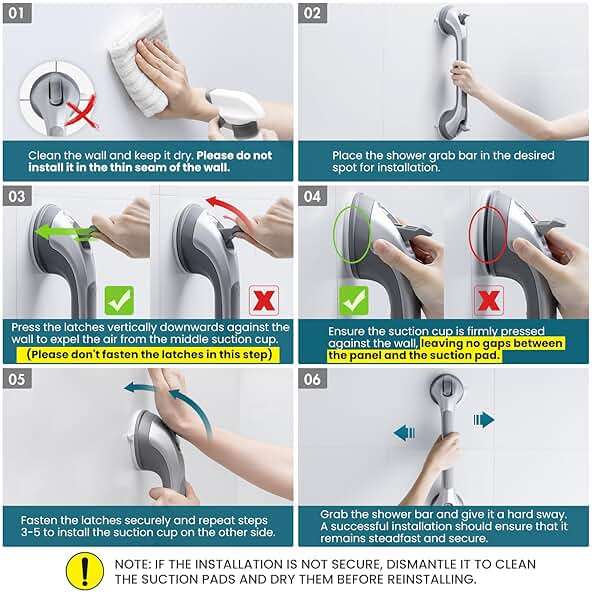 01

Clean the wall and keep it dry. Please do not install it in the thin seam of the wall.

02

Place the shower grab bar in the desired spot for installation.

03

Press the latches vertically downwards against the wall to expel the air from the middle suction cup.

(Please don't fasten the latches in this step)

04

Ensure the suction cup is firmly pressed against the wall, leaving no gaps between the panel and the suction pad.

05

Fasten the latches securely and repeat steps 3-5 to install the suction cup on the other side.

06

Grab the shower bar and give it a hard sway. A successful installation should ensure that it remains steadfast and secure.

!

NOTE: IF THE INSTALLATION IS NOT SECURE, DISMANTLE IT TO CLEAN THE SUCTION PADS AND DRY THEM BEFORE REINSTALLING.