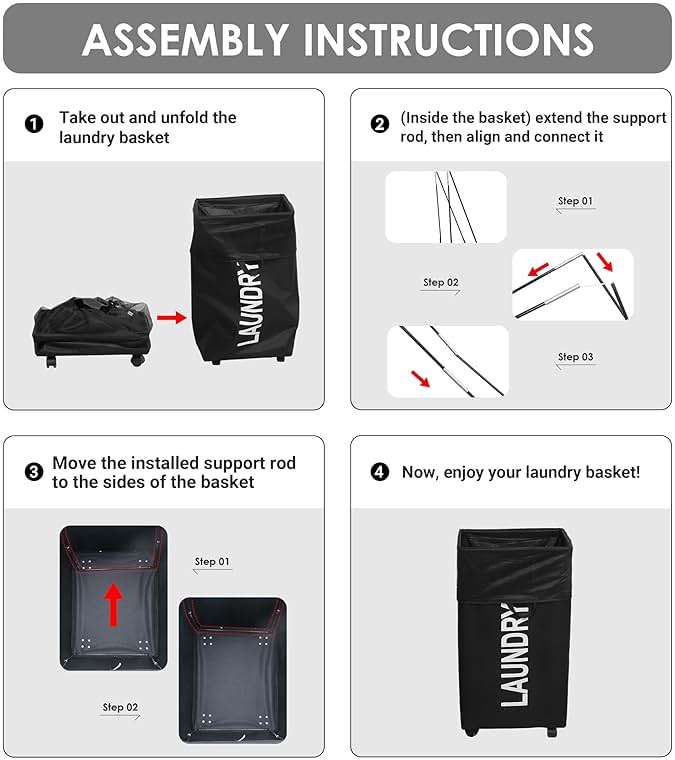 ASSEMBLY INSTRUCTIONS

❶ Take out and unfold the laundry basket

LAUNDRY

❷ (Inside the basket) extend the support rod, then align and connect it

Step 01

Step 02

Step 03

❸ Move the installed support rod to the sides of the basket

Step 01

Step 02

❹ Now, enjoy your laundry basket!

LAUNDRY