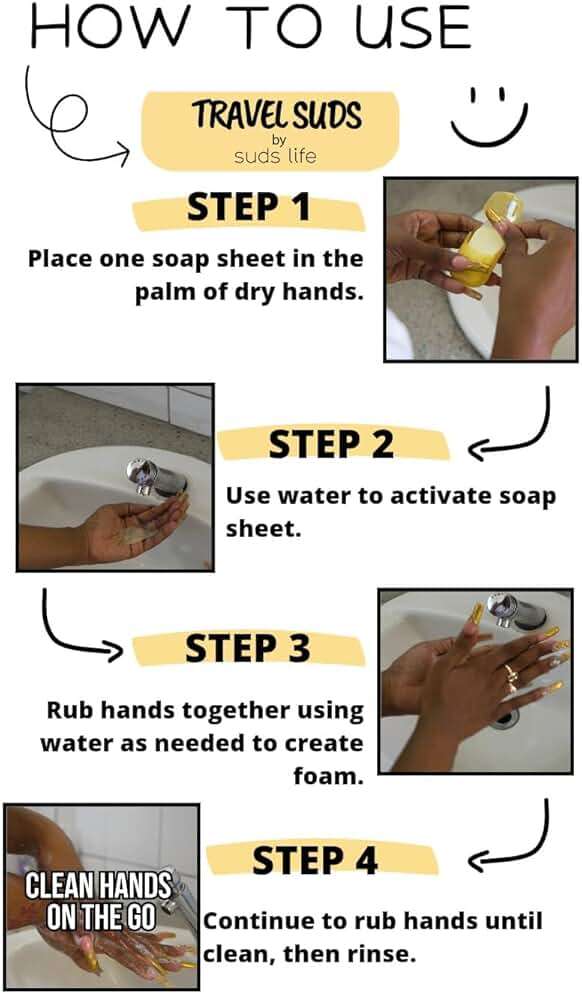 HOW TO USE

TRAVEL SUDS
by
suds life

STEP 1

Place one soap sheet in the palm of dry hands.

STEP 2

Use water to activate soap sheet.

STEP 3

Rub hands together using water as needed to create foam.

CLEAN HANDS ON THE GO

STEP 4

Continue to rub hands until clean, then rinse.