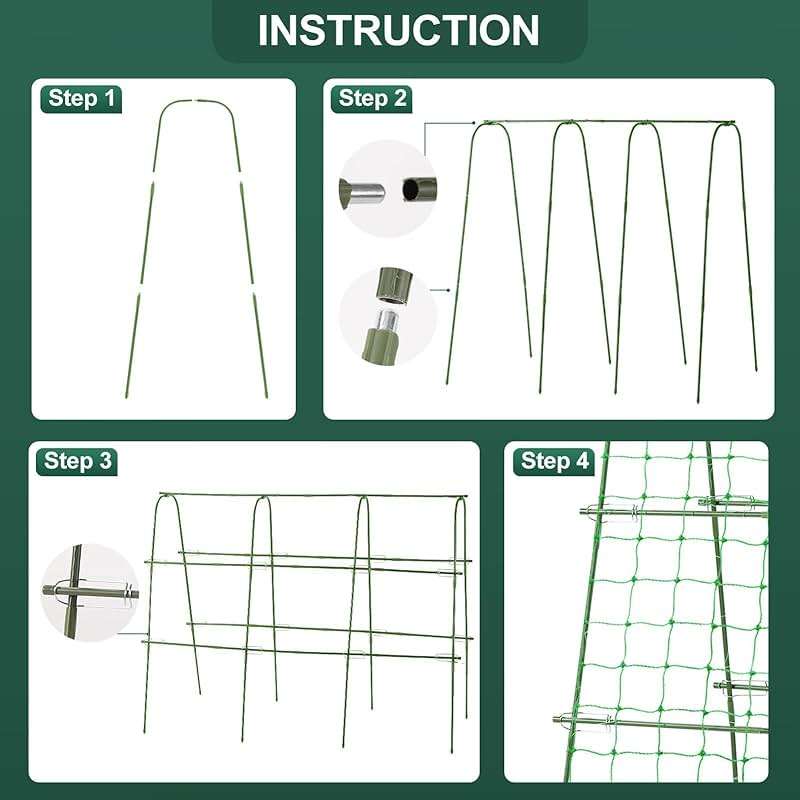 INSTRUCTION

Step 1

Step 2

Step 3

Step 4