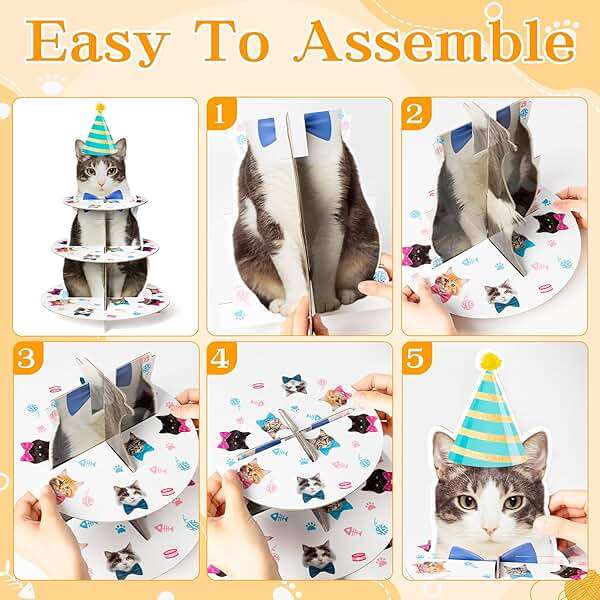 Easy To Assemble

1

2

3

4

5