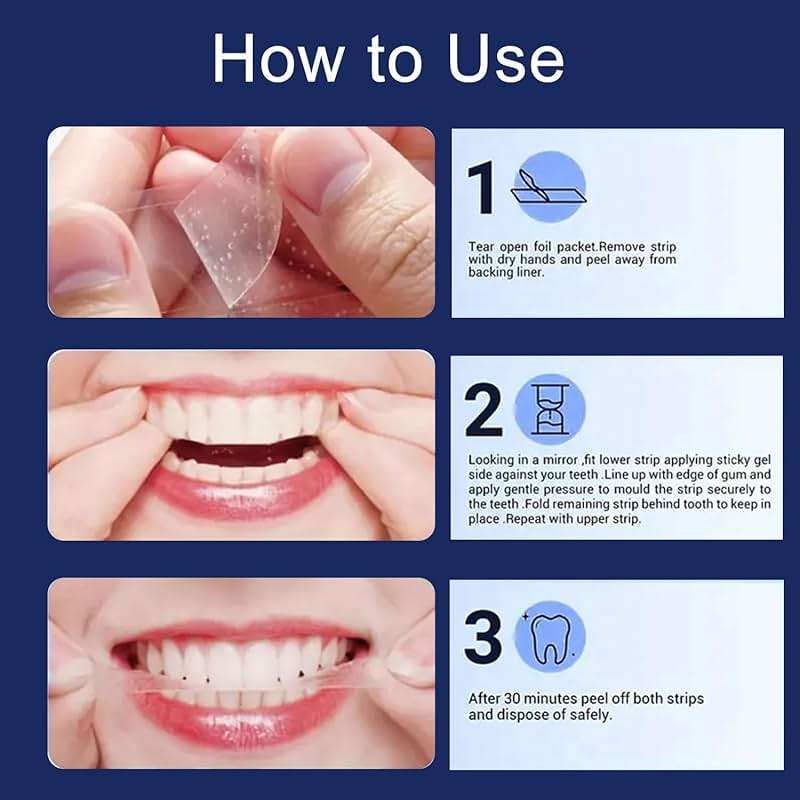 How to Use

1

Tear open foil packet.Remove strip with dry hands and peel away from backing liner.

2

Looking in a mirror ,fit lower strip applying sticky gel side against your teeth .Line up with edge of gum and apply gentle pressure to mould the strip securely to the teeth .Fold remaining strip behind tooth to keep in place .Repeat with upper strip.

3

After 30 minutes peel off both strips and dispose of safely.