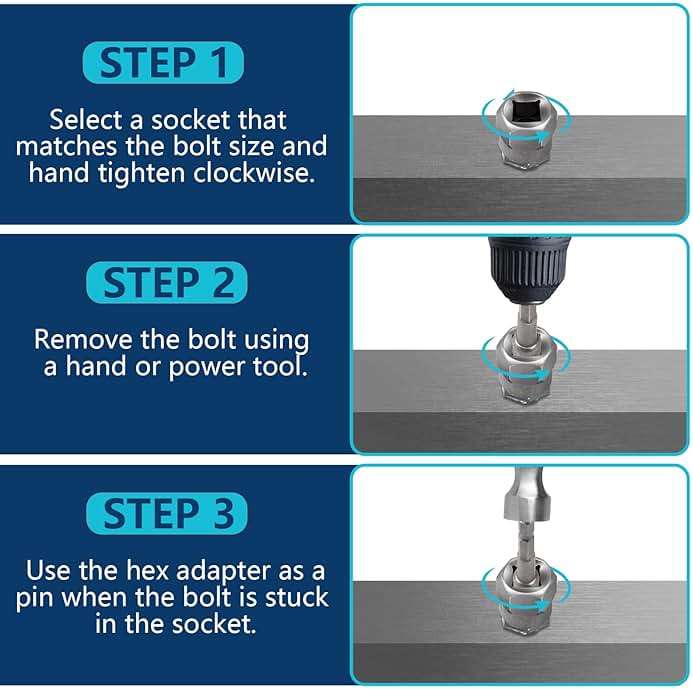 STEP 1

Select a socket that matches the bolt size and hand tighten clockwise.

STEP 2

Remove the bolt using a hand or power tool.

STEP 3

Use the hex adapter as a pin when the bolt is stuck in the socket.