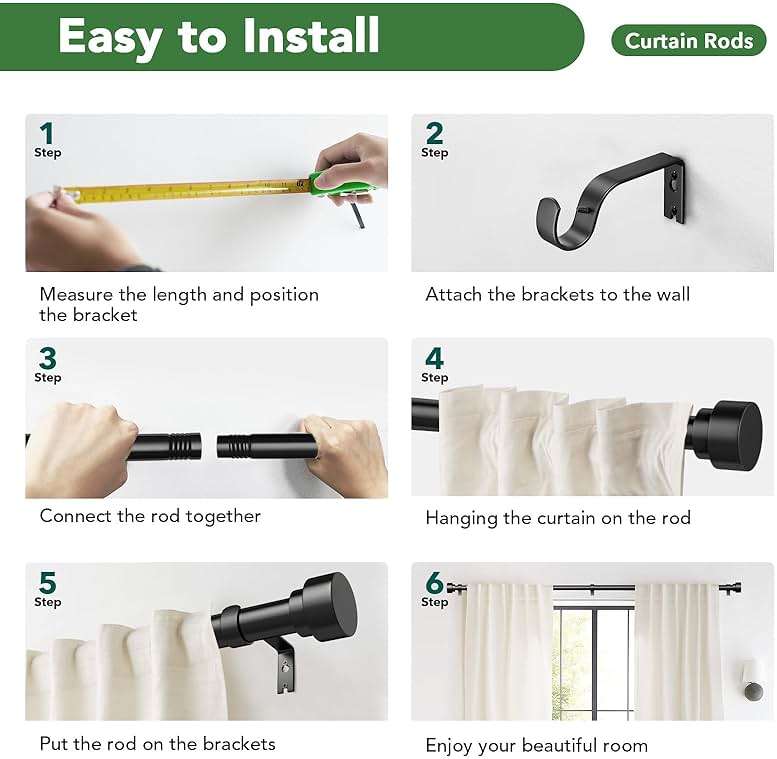 Easy to Install

Curtain Rods

1
Step

Measure the length and position the bracket

2
Step

Attach the brackets to the wall

3
Step

Connect the rod together

4
Step

Hanging the curtain on the rod

5
Step

Put the rod on the brackets

6
Step

Enjoy your beautiful room