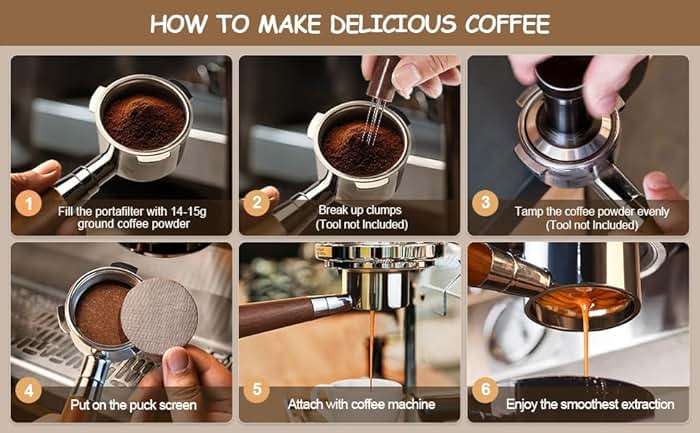 HOW TO MAKE DELICIOUS COFFEE

1 Fill the portafilter with 14-15g ground coffee powder

2 Break up clumps (Tool not Included)

3 Tamp the coffee powder evenly (Tool not Included)

4 Put on the puck screen

5 Attach with coffee machine

6 Enjoy the smoothest extraction