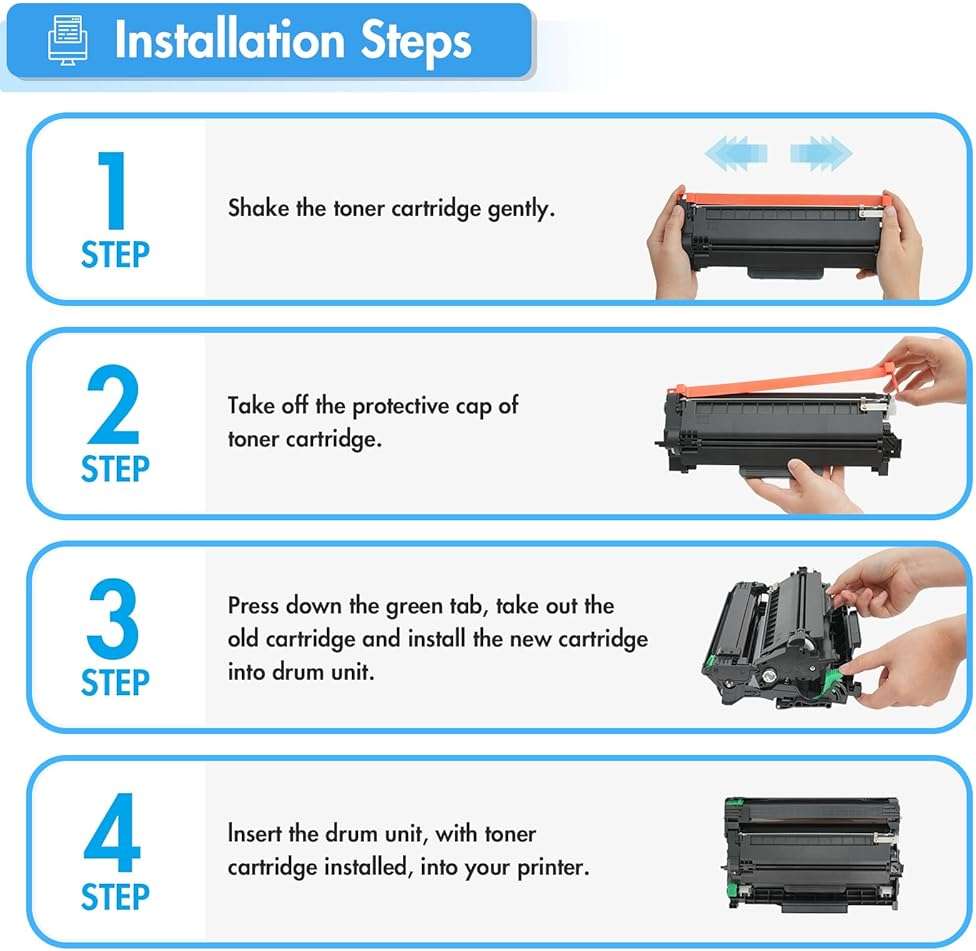 Installation Steps

1
STEP

Shake the toner cartridge gently.

2
STEP

Take off the protective cap of toner cartridge.

3
STEP

Press down the green tab, take out the old cartridge and install the new cartridge into drum unit.

4
STEP

Insert the drum unit, with toner cartridge installed, into your printer.