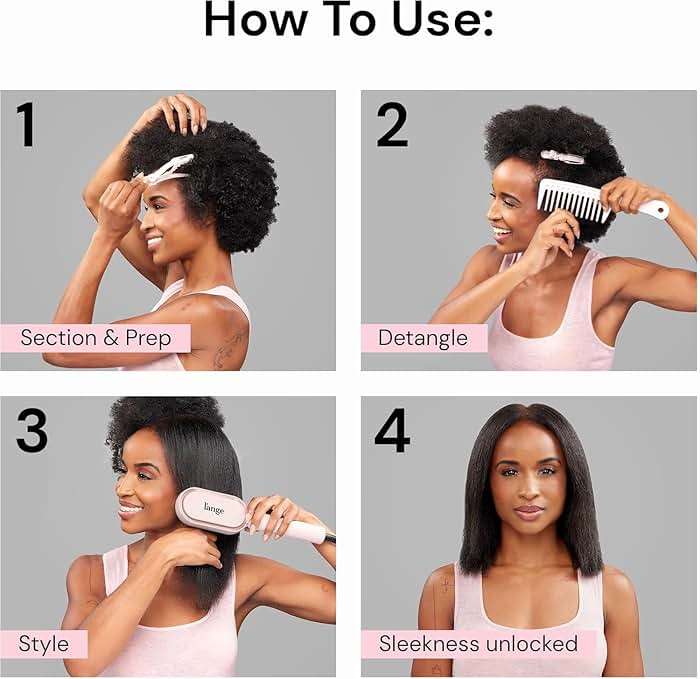 How To Use:

1

Section & Prep

2

Detangle

3

l'ange

Style

4

Sleekness unlocked