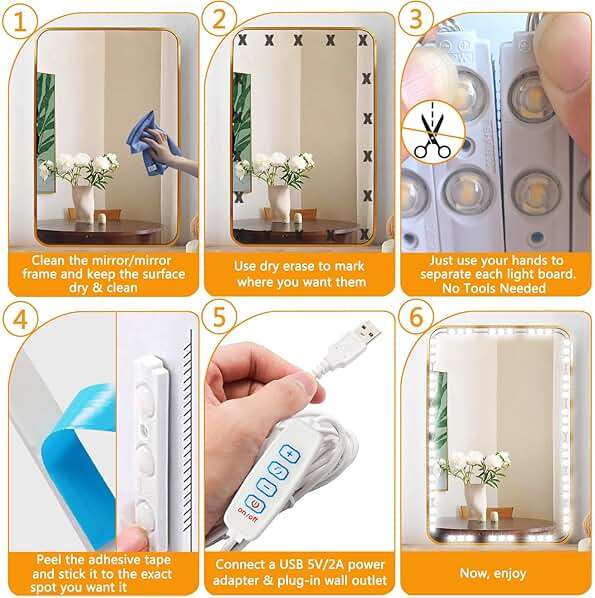 1

Clean the mirror/mirror frame and keep the surface dry & clean

2

Use dry erase to mark where you want them

3

Just use your hands to separate each light board. No Tools Needed

4

Peel the adhesive tape and stick it to the exact spot you want it

5

+

S

-

on/off

Connect a USB 5V/2A power adapter & plug-in wall outlet

6

Now, enjoy