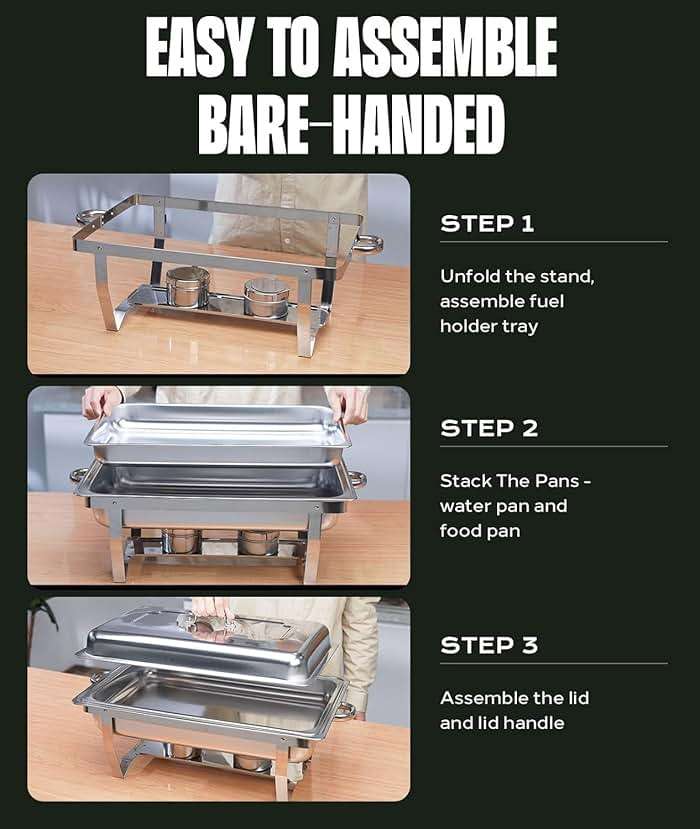 EASY TO ASSEMBLE BARE-HANDED

STEP 1

Unfold the stand, assemble fuel holder tray

STEP 2

Stack The Pans - water pan and food pan

STEP 3

Assemble the lid and lid handle