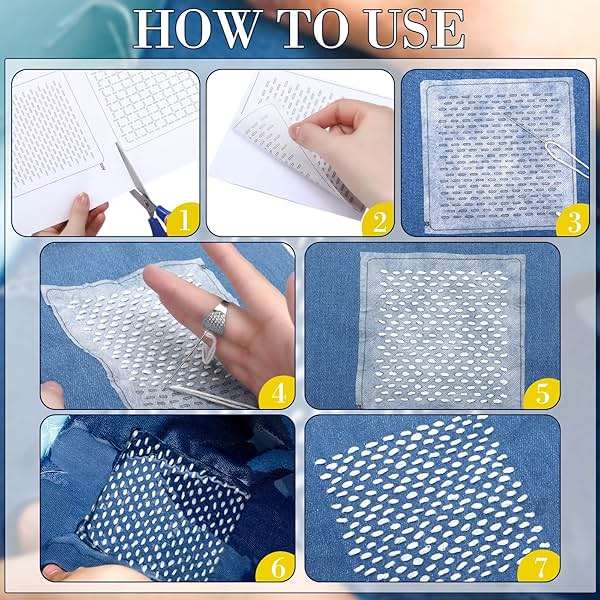 HOW TO USE

1

2

3

4

5

6

7