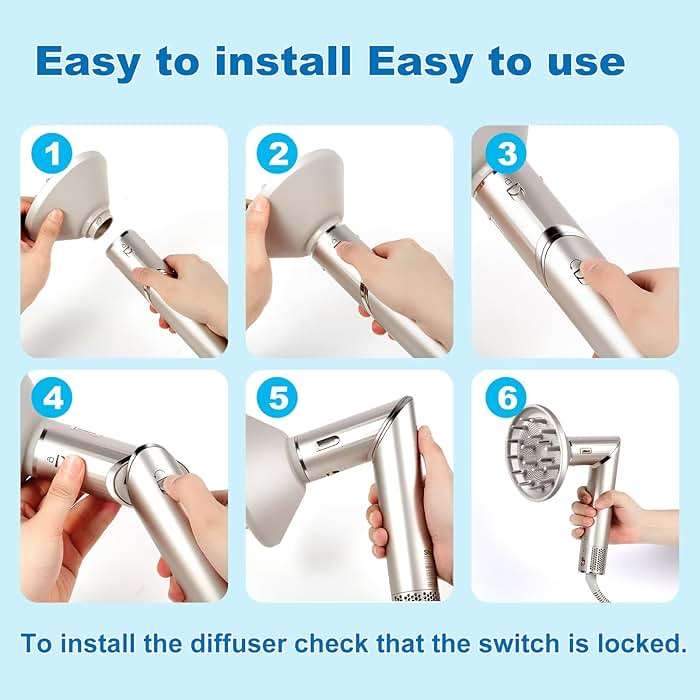 Easy to install Easy to use

1

2

3

4

5

6

To install the diffuser check that the switch is locked.