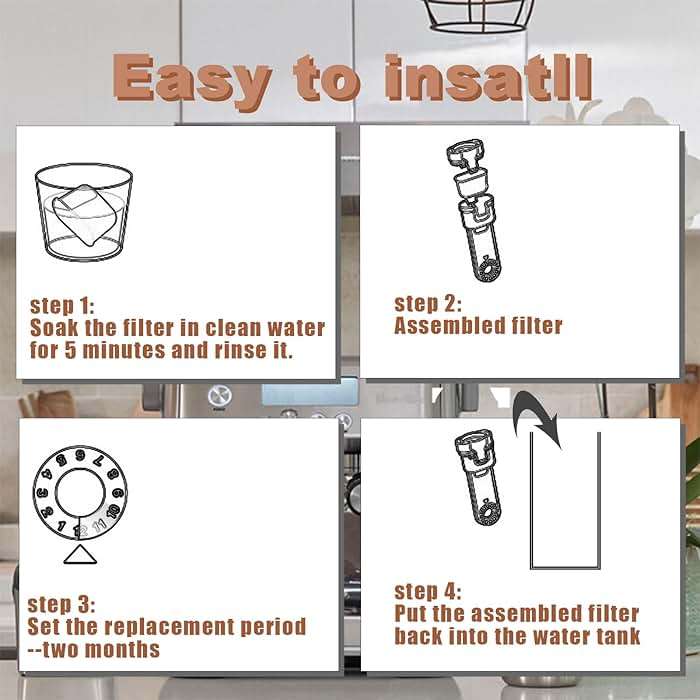 Easy to insatll

step 1:
Soak the filter in clean water for 5 minutes and rinse it.

step 2:
Assembled filter

1 2 3 4 5 6 7 8 9 10 11 12

step 3:
Set the replacement period --two months

step 4:
Put the assembled filter back into the water tank