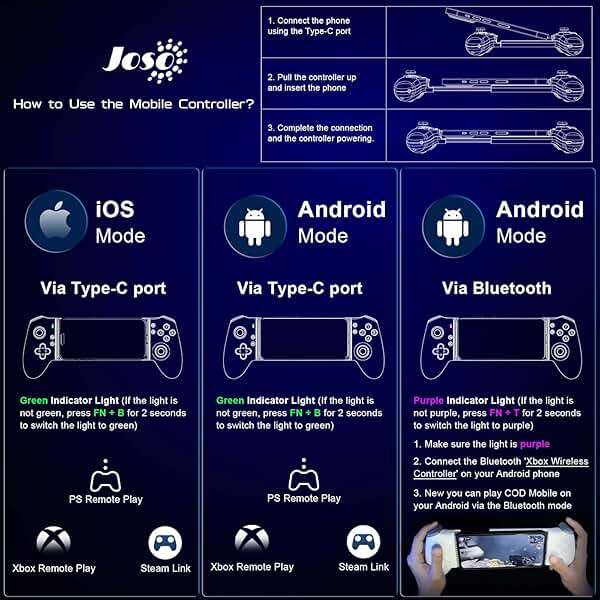 Joso

How to Use the Mobile Controller?

1. Connect the phone using the Type-C port

2. Pull the controller up and insert the phone

3. Complete the connection and the controller powering.

iOS Mode

Via Type-C port

Green Indicator Light (If the light is not green, press FN + B for 2 seconds to switch the light to green)

PS Remote Play

Xbox Remote Play

Steam Link

Android Mode

Via Type-C port

Green Indicator Light (If the light is not green, press FN + B for 2 seconds to switch the light to green)

PS Remote Play

Xbox Remote Play

Steam Link

Android Mode

Via Bluetooth

Purple Indicator Light (If the light is not purple, press FN + T for 2 seconds to switch the light to purple)

1. Make sure the light is purple

2. Connect the Bluetooth 'Xbox Wireless Controller' on your Android phone

3. New you can play COD Mobile on your Android via the Bluetooth mode