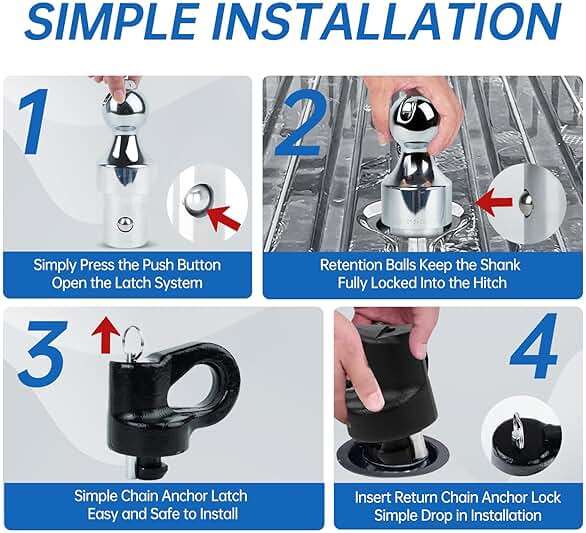 SIMPLE INSTALLATION

1

Simply Press the Push Button
Open the Latch System

2

Retention Balls Keep the Shank
Fully Locked Into the Hitch

3

Simple Chain Anchor Latch
Easy and Safe to Install

4

Insert Return Chain Anchor Lock
Simple Drop in Installation