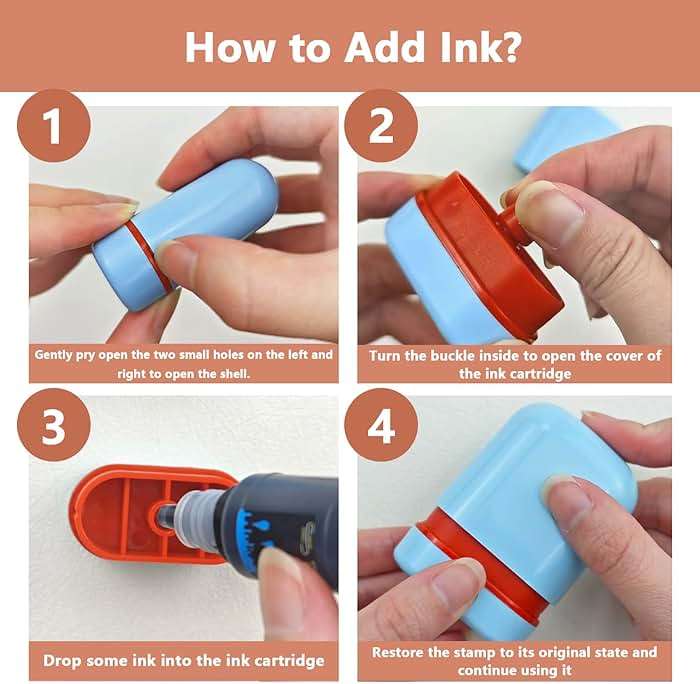 How to Add Ink?

1

Gently pry open the two small holes on the left and right to open the shell.

2

Turn the buckle inside to open the cover of the ink cartridge

3

Drop some ink into the ink cartridge

4

Restore the stamp to its original state and continue using it