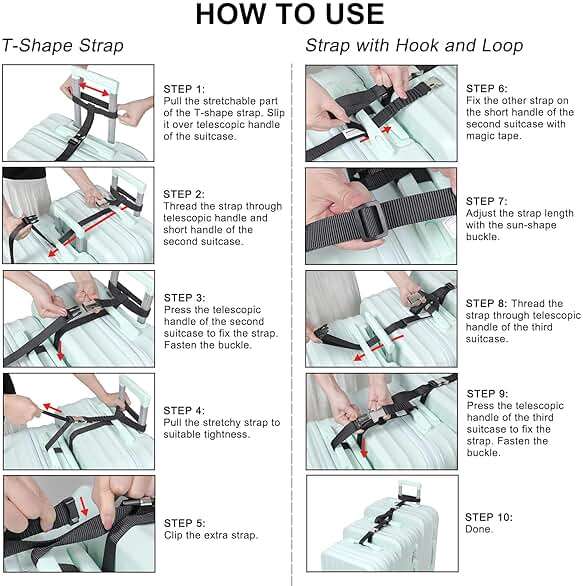 HOW TO USE

T-Shape Strap

STEP 1:
Pull the stretchable part of the T-shape strap. Slip it over telescopic handle of the suitcase.

STEP 2:
Thread the strap through telescopic handle and short handle of the second suitcase.

STEP 3:
Press the telescopic handle of the second suitcase to fix the strap. Fasten the buckle.

STEP 4:
Pull the stretchy strap to suitable tightness.

STEP 5:
Clip the extra strap.

Strap with Hook and Loop

STEP 6:
Fix the other strap on the short handle of the second suitcase with magic tape.

STEP 7:
Adjust the strap length with the sun-shape buckle.

STEP 8: Thread the strap through telescopic handle of the third suitcase.

STEP 9:
Press the telescopic handle of the third suitcase to fix the strap. Fasten the buckle.

STEP 10:
Done.