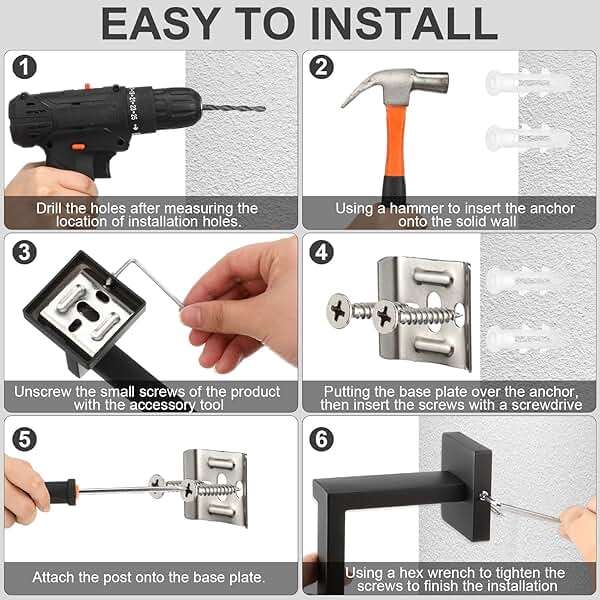 EASY TO INSTALL

1

Drill the holes after measuring the location of installation holes.

2

Using a hammer to insert the anchor onto the solid wall

3

Unscrew the small screws of the product with the accessory tool

4

Putting the base plate over the anchor, then insert the screws with a screwdrive

5

Attach the post onto the base plate.

6

Using a hex wrench to tighten the screws to finish the installation