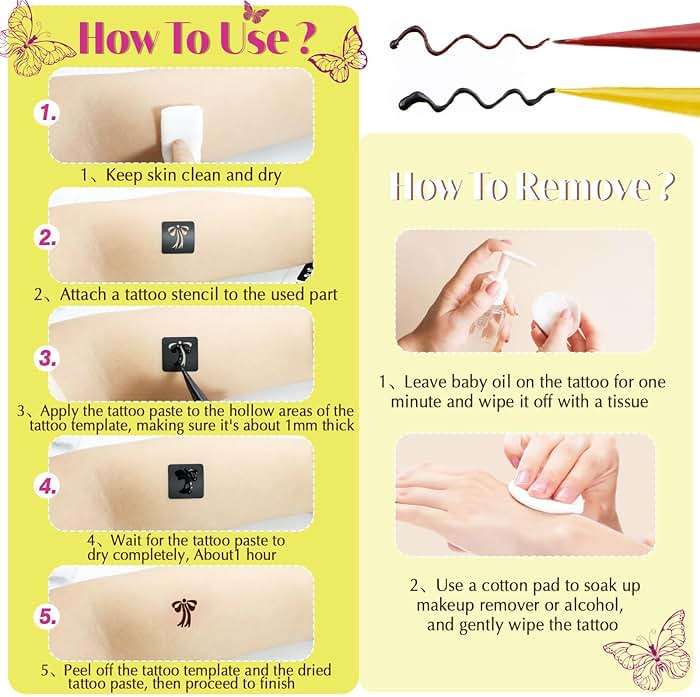 How To Use ?

1.

1、Keep skin clean and dry

2.

2、Attach a tattoo stencil to the used part

3.

3、Apply the tattoo paste to the hollow areas of the tattoo template, making sure it's about 1mm thick

4.

4、Wait for the tattoo paste to dry completely, About1 hour

5.

5、Peel off the tattoo template and the dried tattoo paste, then proceed to finish

How To Remove ?

1、Leave baby oil on the tattoo for one minute and wipe it off with a tissue

2、Use a cotton pad to soak up makeup remover or alcohol, and gently wipe the tattoo