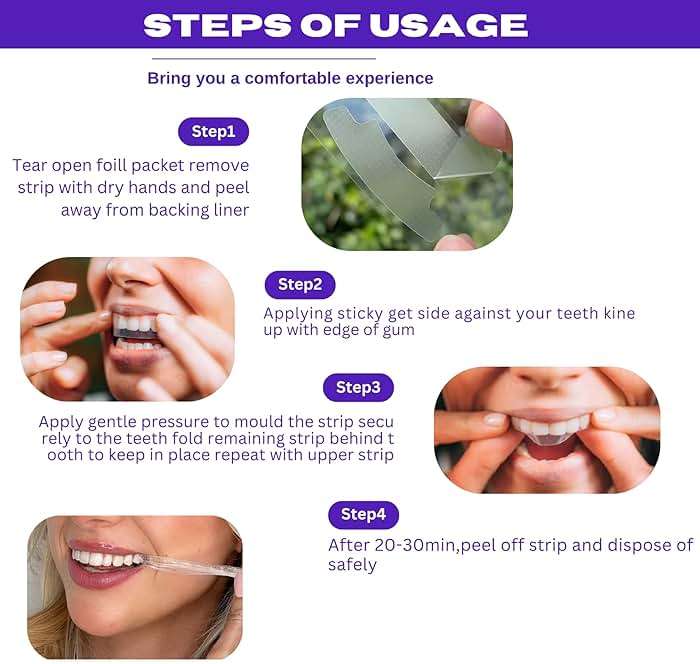 STEPS OF USAGE

Bring you a comfortable experience

Step1

Tear open foill packet remove strip with dry hands and peel away from backing liner

Step2

Applying sticky get side against your teeth kine up with edge of gum

Step3

Apply gentle pressure to mould the strip secu rely to the teeth fold remaining strip behind t ooth to keep in place repeat with upper strip

Step4

After 20-30min,peel off strip and dispose of safely