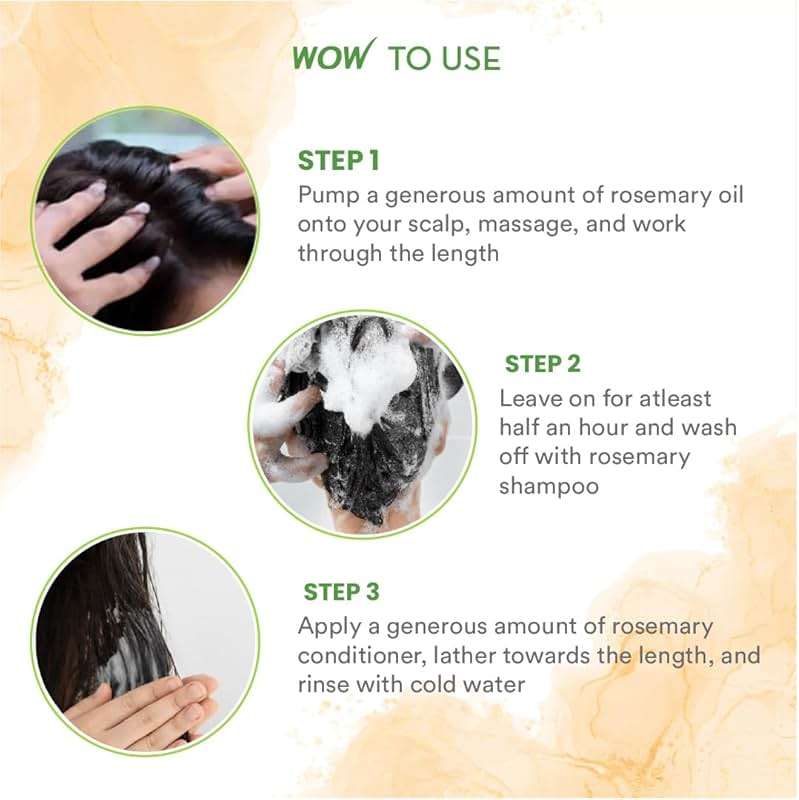 WOW TO USE

STEP 1
Pump a generous amount of rosemary oil onto your scalp, massage, and work through the length

STEP 2
Leave on for atleast half an hour and wash off with rosemary shampoo

STEP 3
Apply a generous amount of rosemary conditioner, lather towards the length, and rinse with cold water