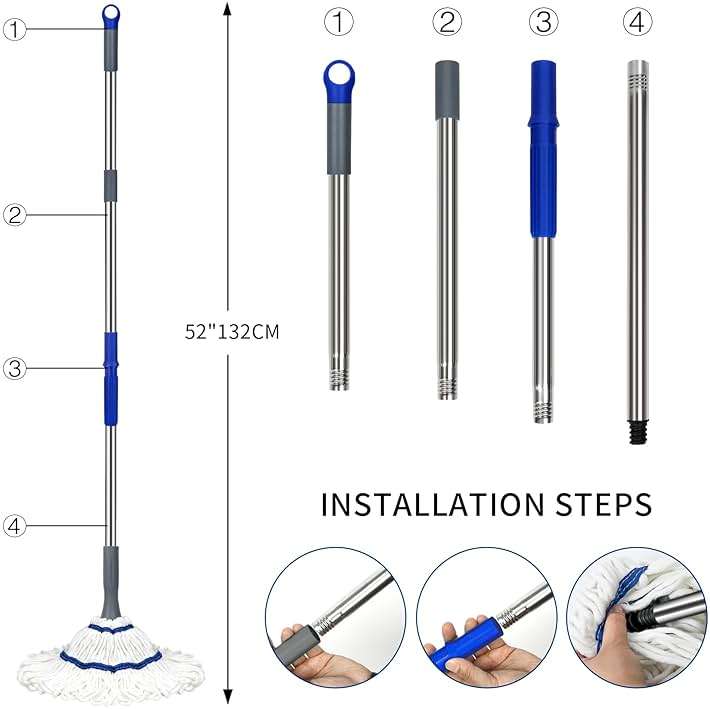 ①
②
③
④
52"132CM
①
②
③
④
INSTALLATION STEPS