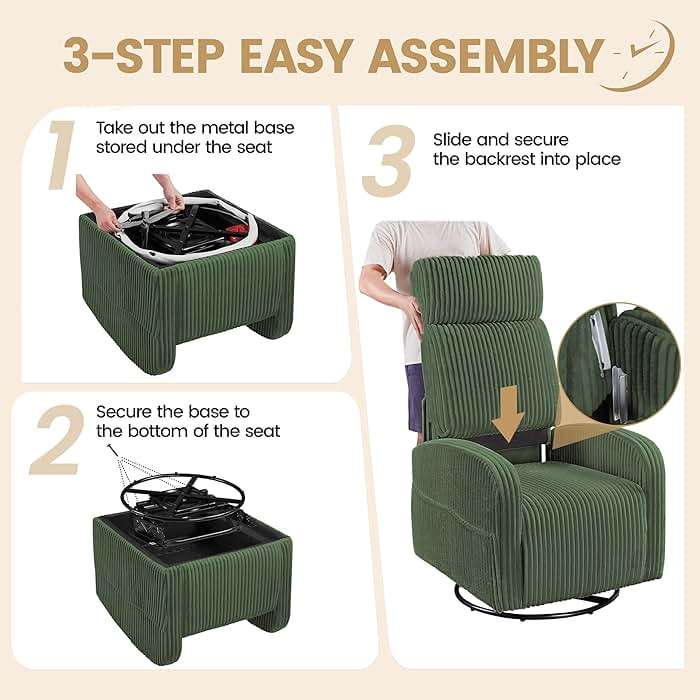 3-STEP EASY ASSEMBLY

1 Take out the metal base stored under the seat

2 Secure the base to the bottom of the seat

3 Slide and secure the backrest into place