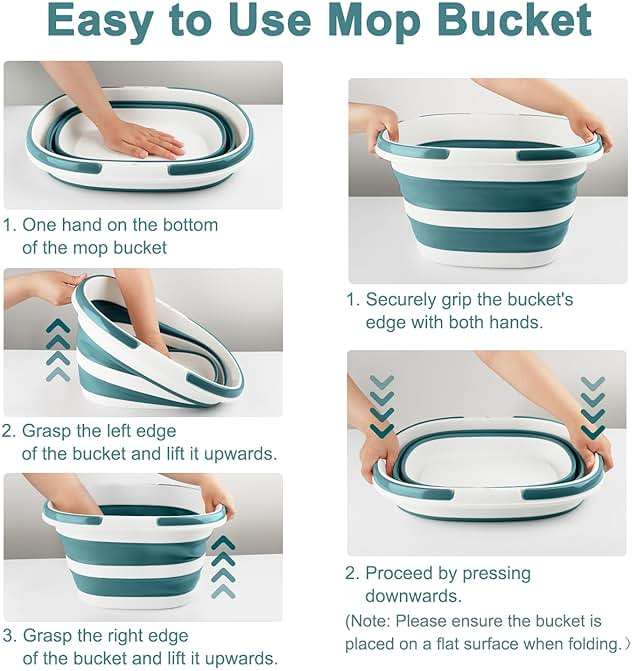 Easy to Use Mop Bucket

1. One hand on the bottom of the mop bucket

2. Grasp the left edge of the bucket and lift it upwards.

3. Grasp the right edge of the bucket and lift it upwards.

1. Securely grip the bucket's edge with both hands.

2. Proceed by pressing downwards.
(Note: Please ensure the bucket is placed on a flat surface when folding.)