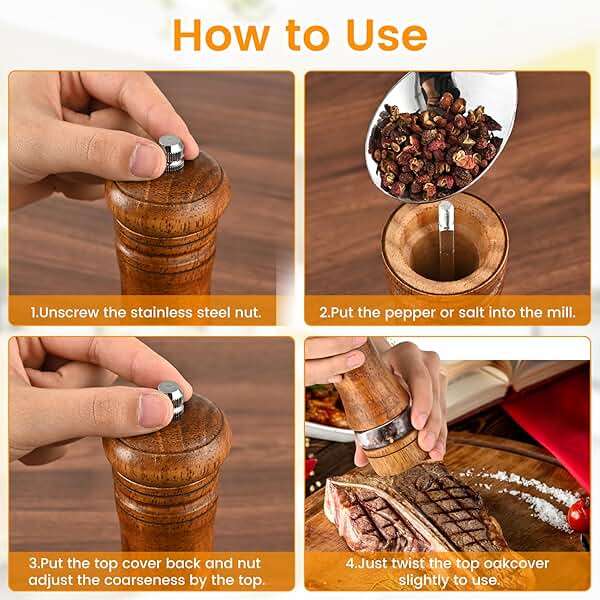 How to Use

1.Unscrew the stainless steel nut.

2.Put the pepper or salt into the mill.

3.Put the top cover back and nut adjust the coarseness by the top.

4.Just twist the top oakcover slightly to use.