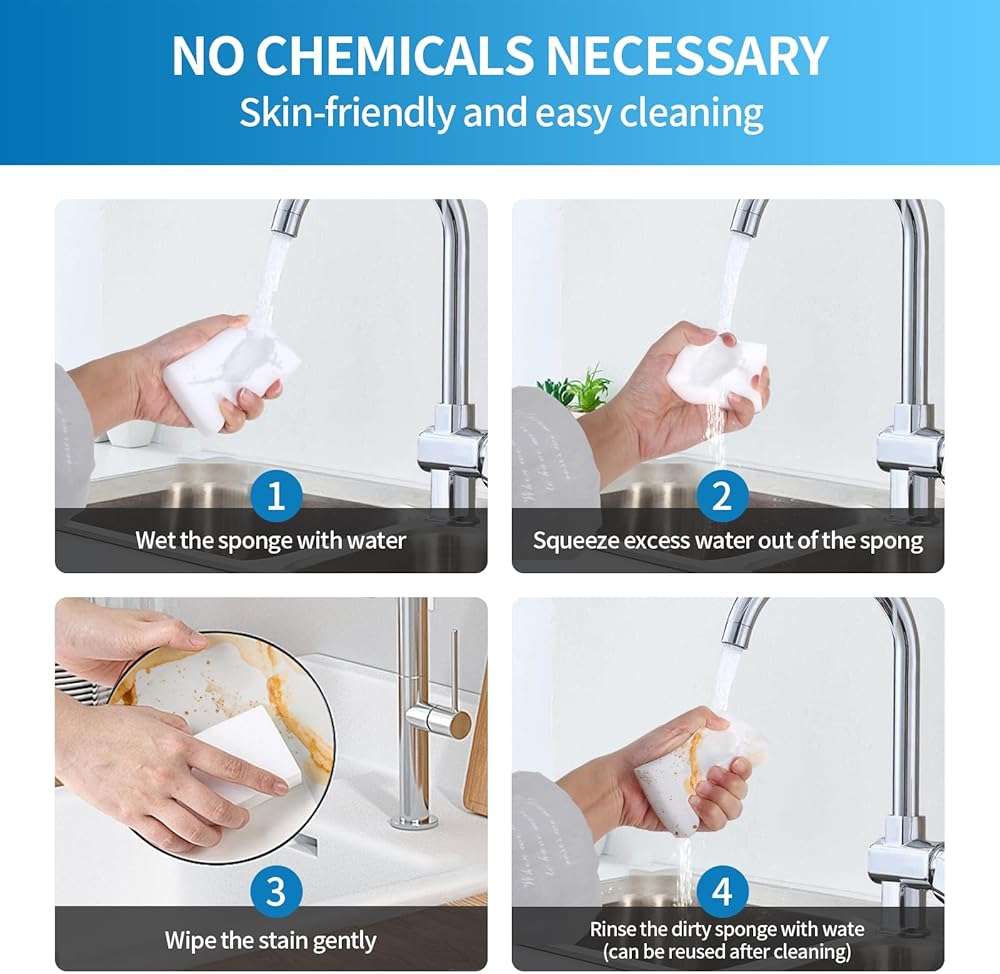 NO CHEMICALS NECESSARY
Skin-friendly and easy cleaning

1
Wet the sponge with water

2
Squeeze excess water out of the spong

3
Wipe the stain gently

4
Rinse the dirty sponge with wate
(can be reused after cleaning)