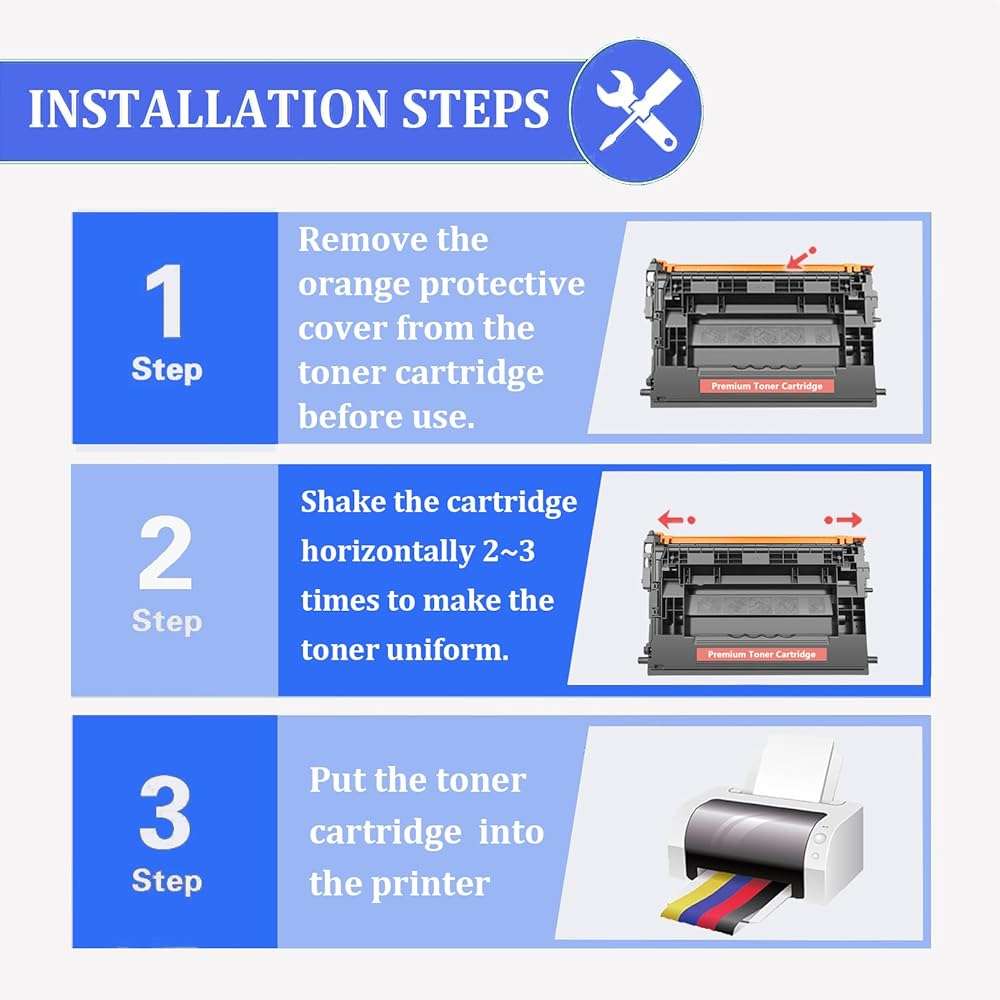 INSTALLATION STEPS

1
Step

Remove the orange protective cover from the toner cartridge before use.

Premium Toner Cartridge

2
Step

Shake the cartridge horizontally 2~3 times to make the toner uniform.

Premium Toner Cartridge

3
Step

Put the toner cartridge into the printer