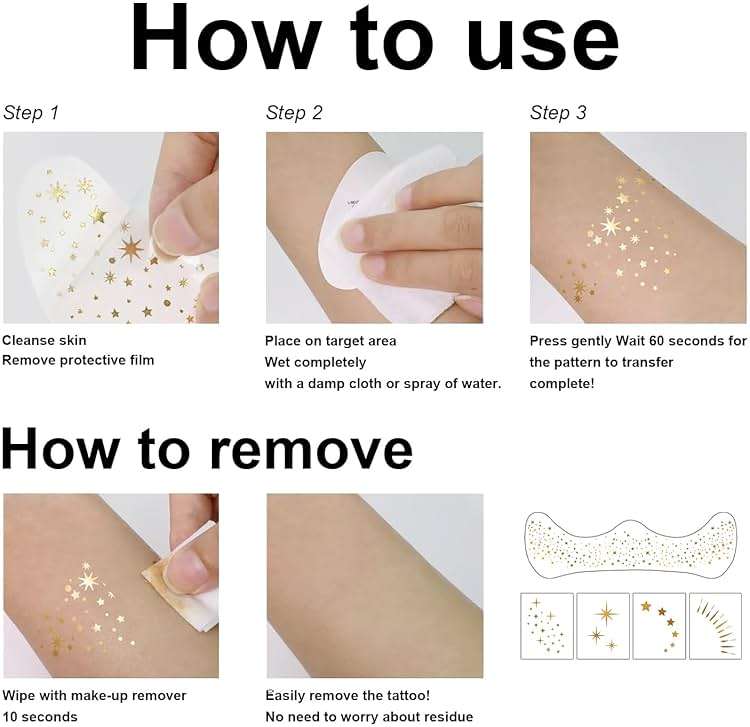 How to use

Step 1

Cleanse skin
Remove protective film

Step 2

Place on target area
Wet completely
with a damp cloth or spray of water.

Step 3

Press gently Wait 60 seconds for the pattern to transfer complete!

How to remove

Wipe with make-up remover
10 seconds

Easily remove the tattoo!
No need to worry about residue