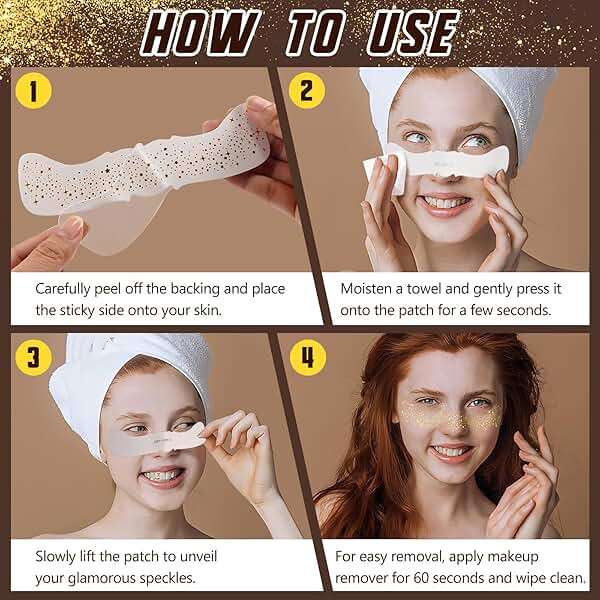 HOW TO USE

1

Carefully peel off the backing and place the sticky side onto your skin.

2

Moisten a towel and gently press it onto the patch for a few seconds.

3

Slowly lift the patch to unveil your glamorous speckles.

4

For easy removal, apply makeup remover for 60 seconds and wipe clean.