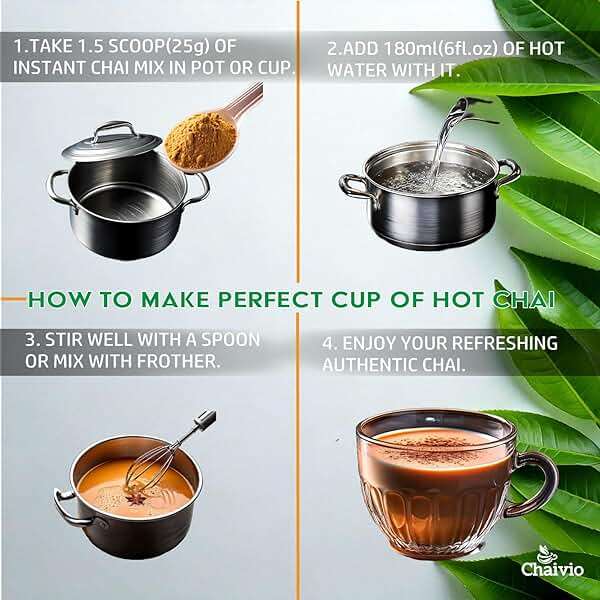 1.TAKE 1.5 SCOOP(25g) OF INSTANT CHAI MIX IN POT OR CUP.

2.ADD 180ml(6fl.oz) OF HOT WATER WITH IT.

HOW TO MAKE PERFECT CUP OF HOT CHAI

3. STIR WELL WITH A SPOON OR MIX WITH FROTHER.

4. ENJOY YOUR REFRESHING AUTHENTIC CHAI.

Chaivio