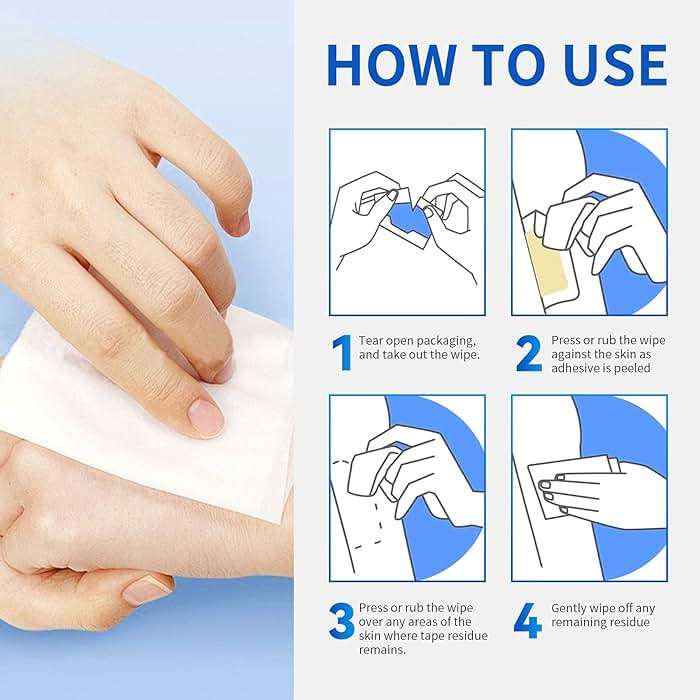 HOW TO USE

1 Tear open packaging, and take out the wipe.

2 Press or rub the wipe against the skin as adhesive is peeled

3 Press or rub the wipe over any areas of the skin where tape residue remains.

4 Gently wipe off any remaining residue